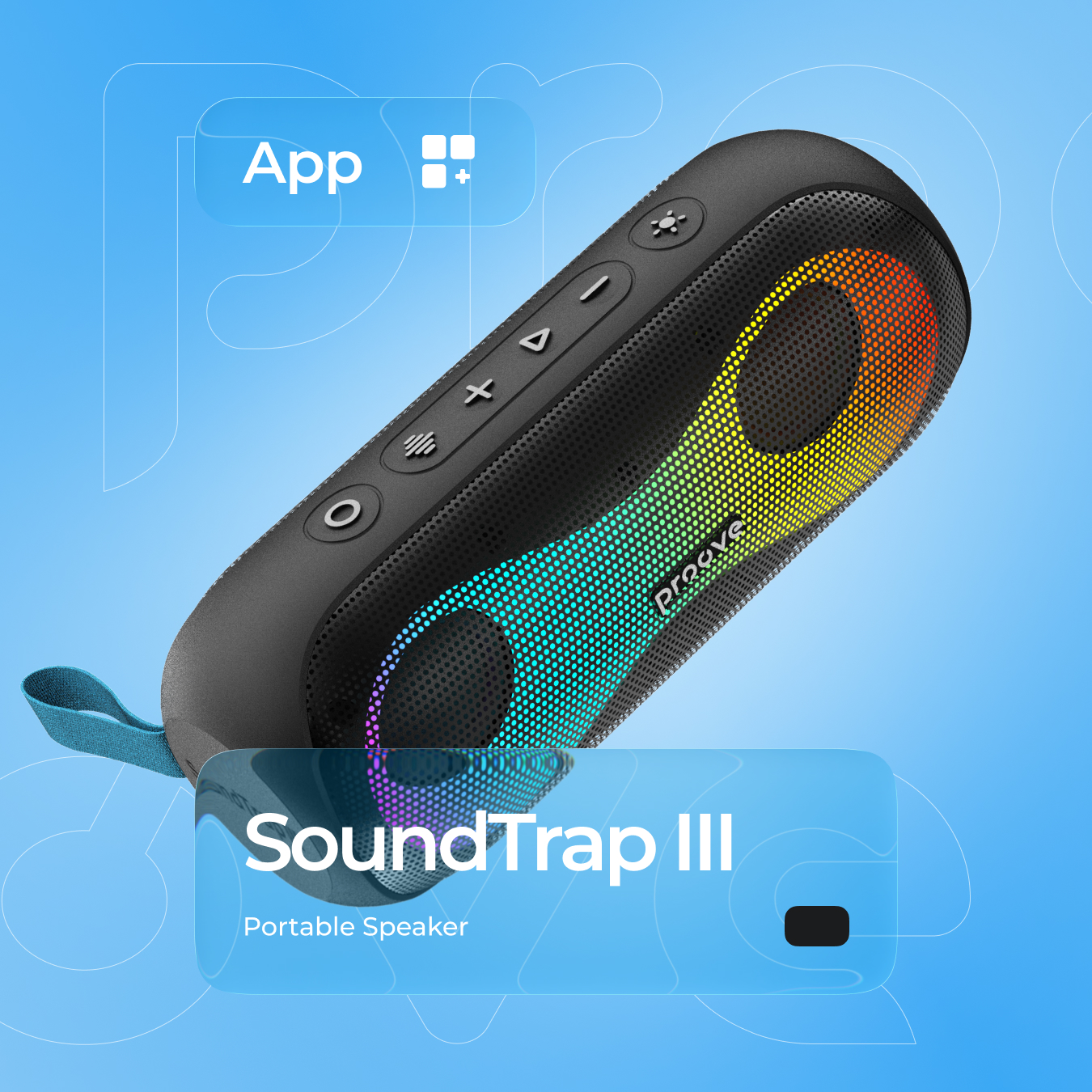 App

Proove

SoundTrap III

Portable Speaker